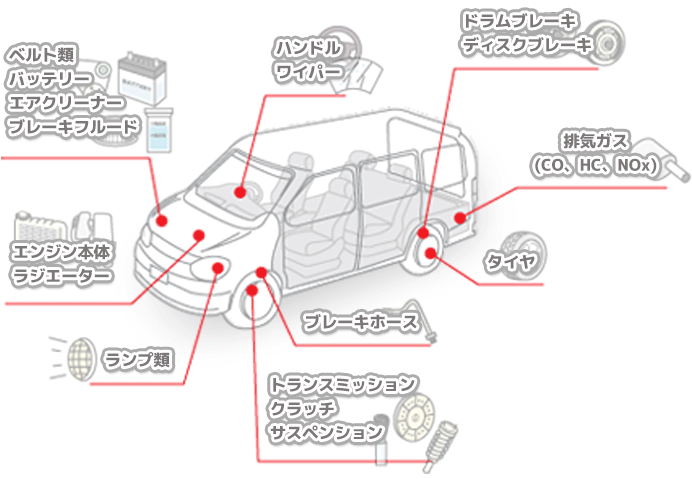 ベルト類
バッテリー
エアクリーナー
ブレーキフルード

ハンドル
ワイパー

ドラムブレーキ
ディスクブレーキ

排気ガス
(CO、HC、NOx)

エンジン本体
ラジエーター

タイヤ

ブレーキホース

ランプ類

トランスミッション
クラッチ
サスペンション