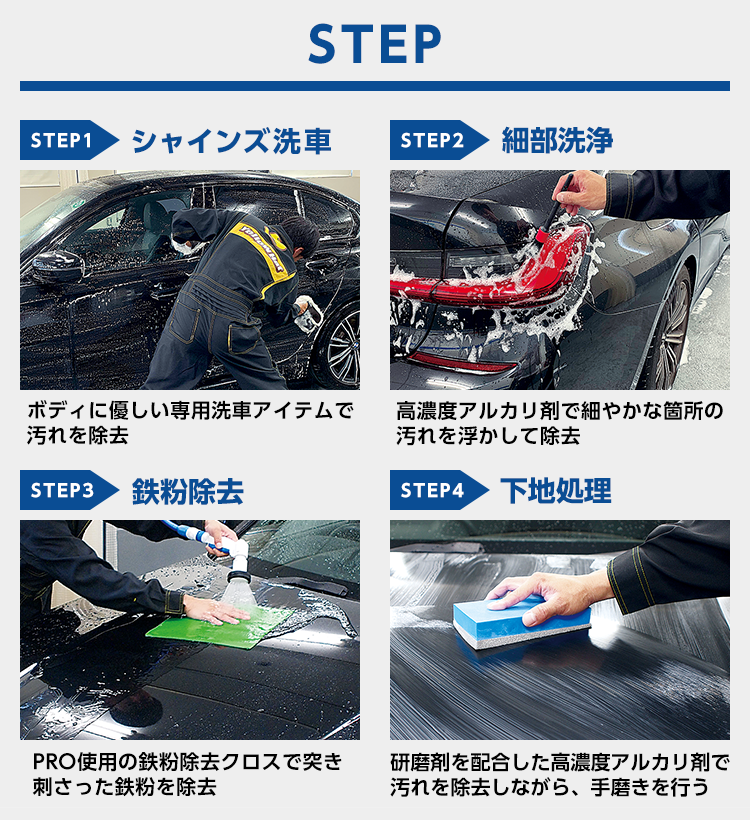 STEP

STEP1 シャインズ洗車

ボディに優しい専用洗車アイテムで汚れを除去

STEP2 細部洗浄

高濃度アルカリ剤で細やかな箇所の汚れを浮かして除去

STEP3 鉄粉除去

PRO使用の鉄粉除去クロスで突き刺さった鉄粉を除去

STEP4 下地処理

研磨剤を配合した高濃度アルカリ剤で汚れを除去しながら、手磨きを行う